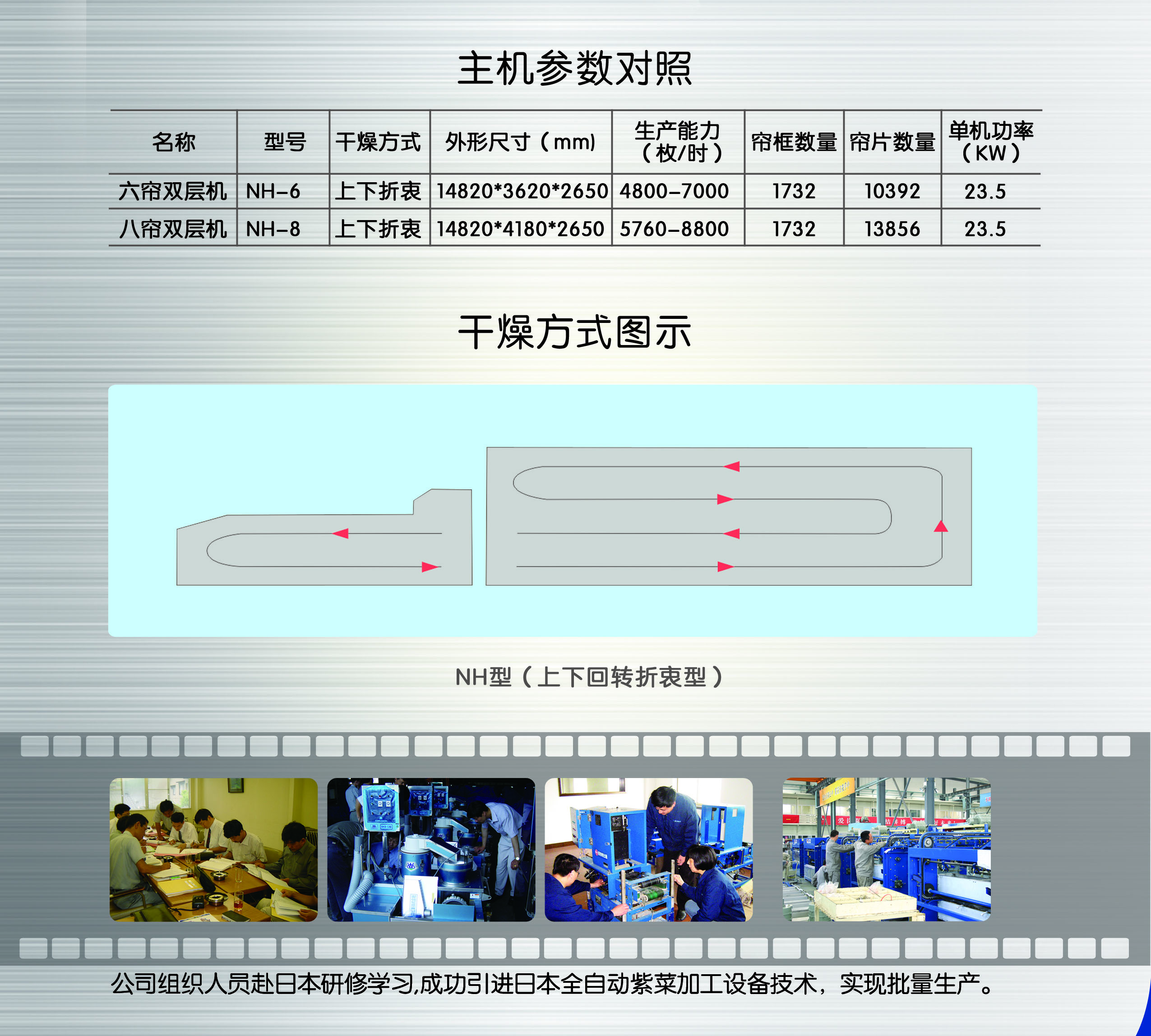 主机参数对照

| 名称 | 型号 | 干燥方式 | 外形尺寸（mm) | 生产能力（枚/时） | 帘框数量 | 帘片数量 | 单机功率（KW） |
|---|---|---|---|---|---|---|---|
| 六帘双层机 | NH-6 | 上下折衷 | 14820*3620*2650 | 4800-7000 | 1732 | 10392 | 23.5 |
| 八帘双层机 | NH-8 | 上下折衷 | 14820*4180*2650 | 5760-8800 | 1732 | 13856 | 23.5 |

干燥方式图示

NH型（上下回转折衷型）

公司组织人员赴日本研修学习,成功引进日本全自动紫菜加工设备技术，实现批量生产。